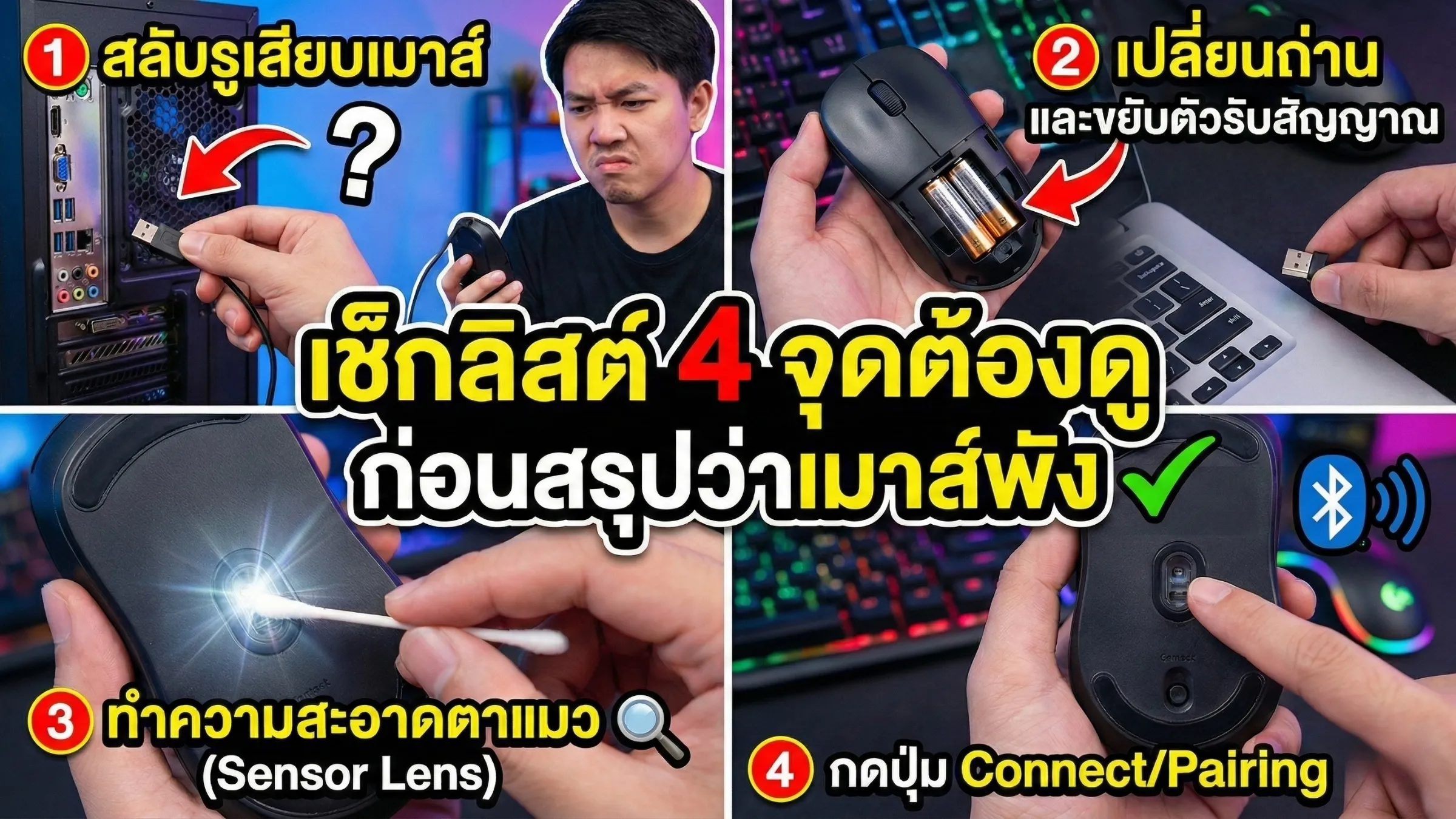 1 สลับรูเสียบเมาส์

?

2 เปลี่ยนถ่าน
และขยับตัวรับสัญญาณ

เช็กลิสต์ 4 จุดต้องดู
ก่อนสรุปว่าเมาส์พัง

3 ทำความสะอาดตาแมว
(Sensor Lens)

4 กดปุ่ม Connect/Pairing